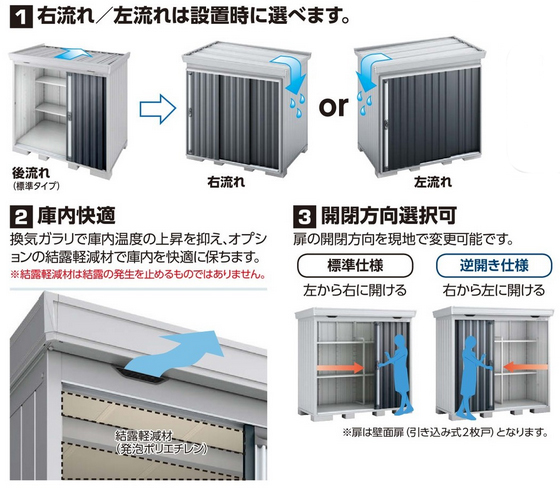 1 右流れ／左流れは設置時に選べます。

後流れ
(標準タイプ)

右流れ

or

左流れ

2 庫内快適

換気ガラリで庫内温度の上昇を抑え、オプションの結露軽減材で庫内を快適に保ちます。

※結露軽減材は結露の発生を止めるものではありません。

結露軽減材
(発泡ポリエチレン)

3 開閉方向選択可

扉の開閉方向を現地で変更可能です。

標準仕様
左から右に開ける

逆開き仕様
右から左に開ける

※扉は壁面扉(引き込み式2枚戸)となります。